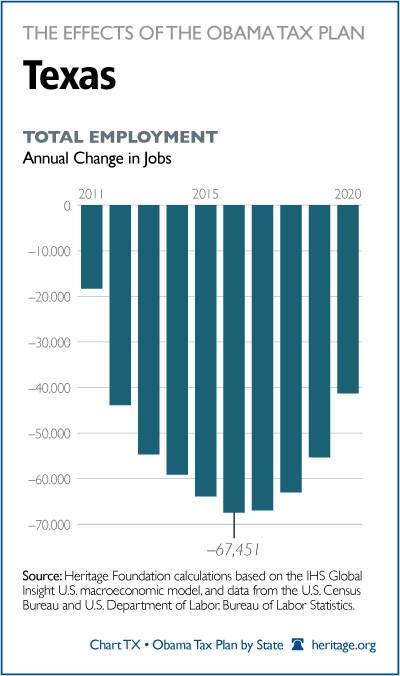 THE EFFECTS OF THE OBAMA TAX PLAN

Texas

TOTAL EMPLOYMENT

Annual Change in Jobs

2011
2015
2020

0
–10,000
–20,000
–30,000
–40,000
–50,000
–60,000
–70,000

–67,451

Source: Heritage Foundation calculations based on the IHS Global Insight U.S. macroeconomic model, and data from the U.S. Census Bureau and U.S. Department of Labor, Bureau of Labor Statistics.

Chart TX • Obama Tax Plan by State heritage.org